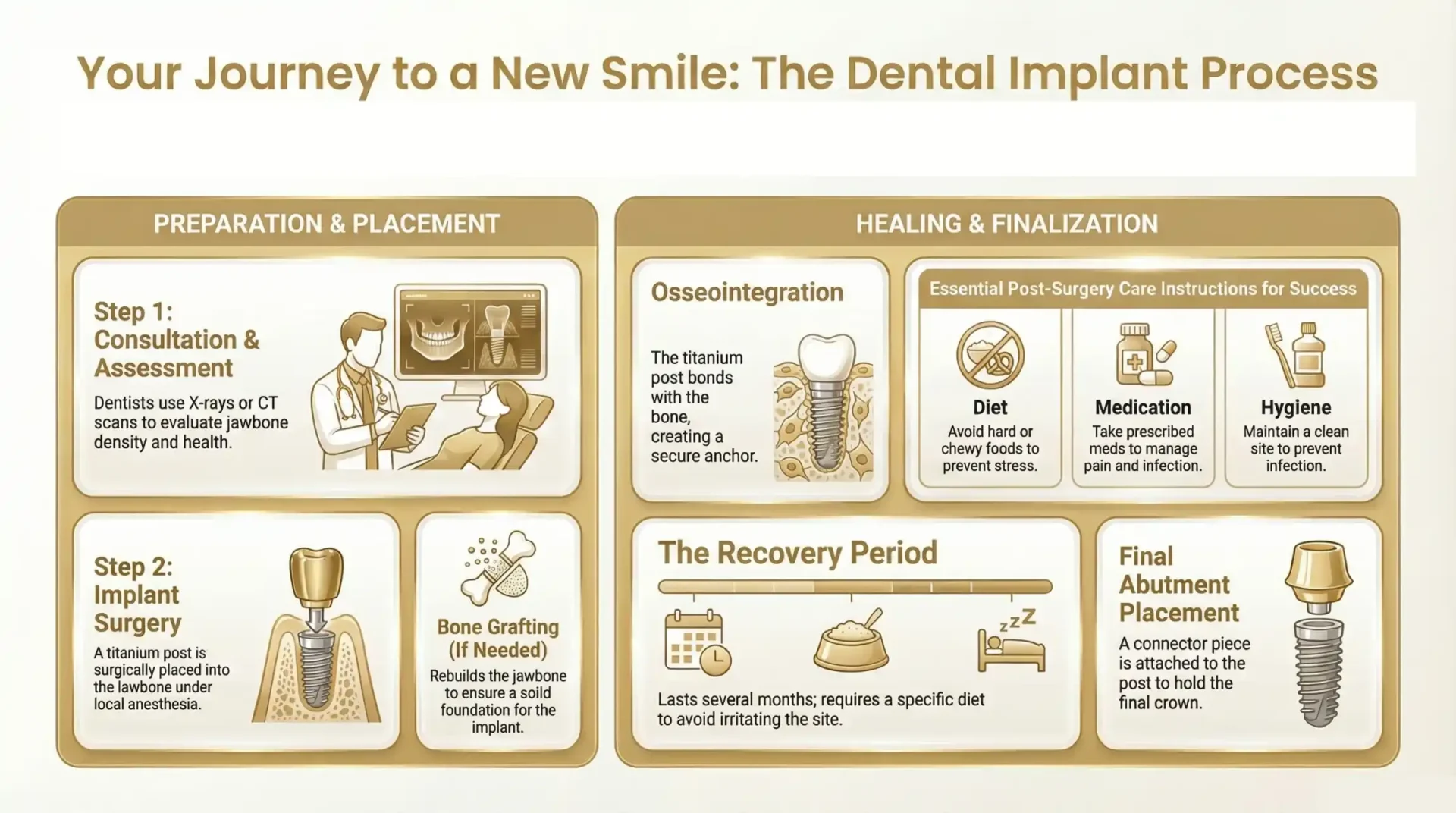 Your Journey to a New Smile: The Dental Implant Process

PREPARATION & PLACEMENT

Step 1: Consultation & Assessment

Dentists use X-rays or CT scans to evaluate jawbone density and health.

Step 2: Implant Surgery

A titanium post is surgically placed into the lawbone under local anesthesia.

Bone Grafting (If Needed)

Rebuilds the jawbone to ensure a soild foundation for the implant.

HEALING & FINALIZATION

Osseointegration

The titanium post bonds with the bone, creating a secure anchor.

Essential Post-Surgery Care Instructions for Success

Diet
Avoid hard or chewy foods to prevent stress.

Medication
Take prescribed meds to manage pain and infection.

Hygiene
Maintain a clean site to prevent infection.

The Recovery Period

zzZ

Lasts several months; requires a specific diet to avoid irritating the site.

Final Abutment Placement

A connector piece is attached to the post to hold the final crown.